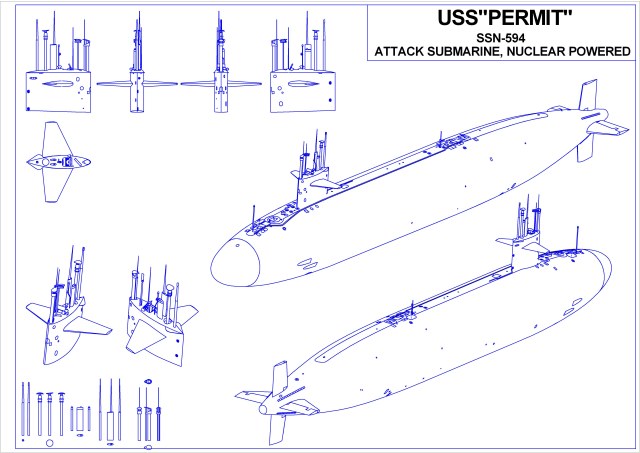 USS"PERMIT"
SSN-594
ATTACK SUBMARINE, NUCLEAR POWERED